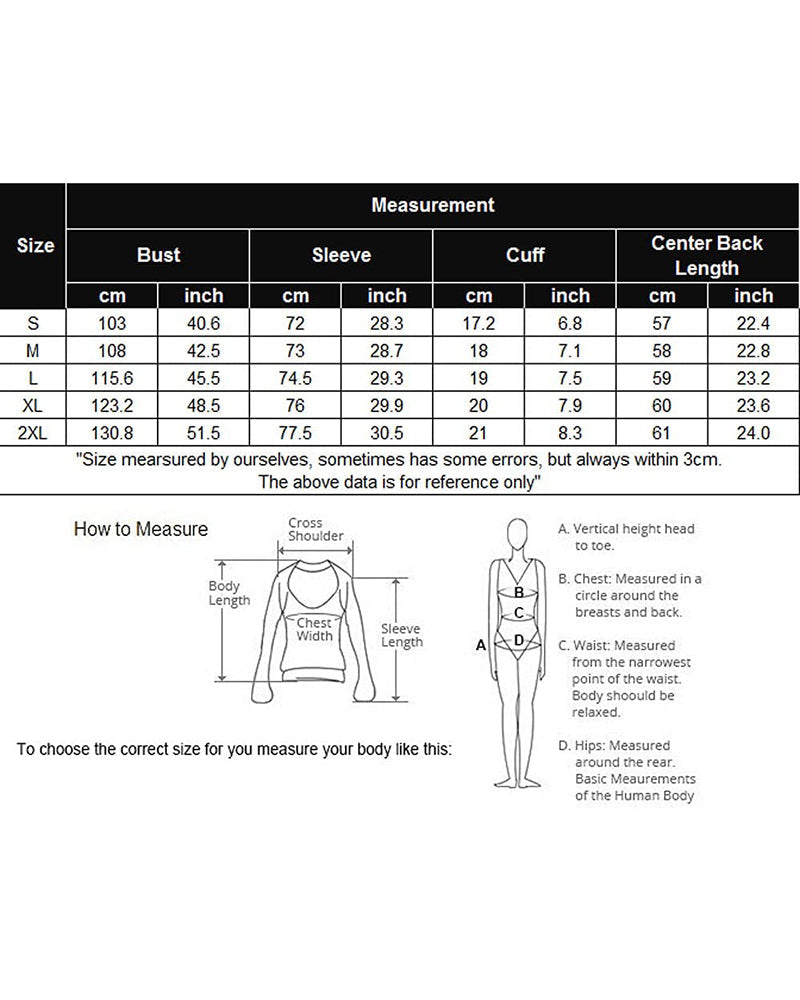 | Size | Measurement | | | | | | | |
|---|---|---|---|---|---|---|---|---|
| | Bust | | Sleeve | | Cuff | | Center Back Length | |
| | cm | inch | cm | inch | cm | inch | cm | inch |
| S | 103 | 40.6 | 72 | 28.3 | 17.2 | 6.8 | 57 | 22.4 |
| M | 108 | 42.5 | 73 | 28.7 | 18 | 7.1 | 58 | 22.8 |
| L | 115.6 | 45.5 | 74.5 | 29.3 | 19 | 7.5 | 59 | 23.2 |
| XL | 123.2 | 48.5 | 76 | 29.9 | 20 | 7.9 | 60 | 23.6 |
| 2XL | 130.8 | 51.5 | 77.5 | 30.5 | 21 | 8.3 | 61 | 24.0 |

"Size mearsured by ourselves, sometimes has some errors, but always within 3cm. The above data is for reference only"

How to Measure

Cross Shoulder

Body Length

Chest Width

Sleeve Length

To choose the correct size for you measure your body like this:

A
B
C
D

A. Vertical height head to toe.

B. Chest: Measured in a circle around the breasts and back.

C. Waist: Measured from the narrowest point of the waist. Body shoould be relaxed.

D. Hips: Measured around the rear. Basic Meaurements of the Human Body